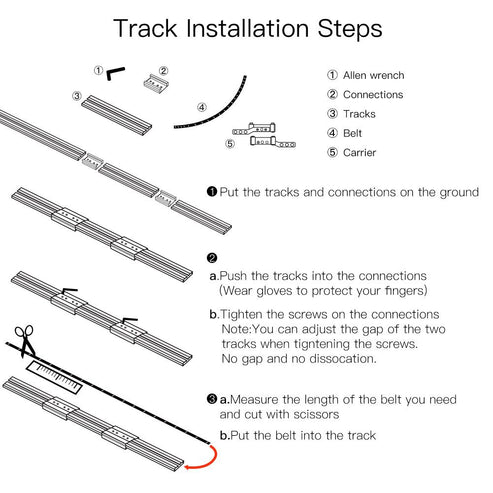 Track Installation Steps

① ② ③ ④ ⑤

① Allen wrench
② Connections
③ Tracks
④ Belt
⑤ Carrier

❶ Put the tracks and connections on the ground

❷
a.Push the tracks into the connections (Wear gloves to protect your fingers)

b.Tighten the screws on the connections
Note:You can adjust the gap of the two tracks when tigntening the screws.
No gap and no dissocation.

❸ a.Measure the length of the belt you need and cut with scissors

b.Put the belt into the track