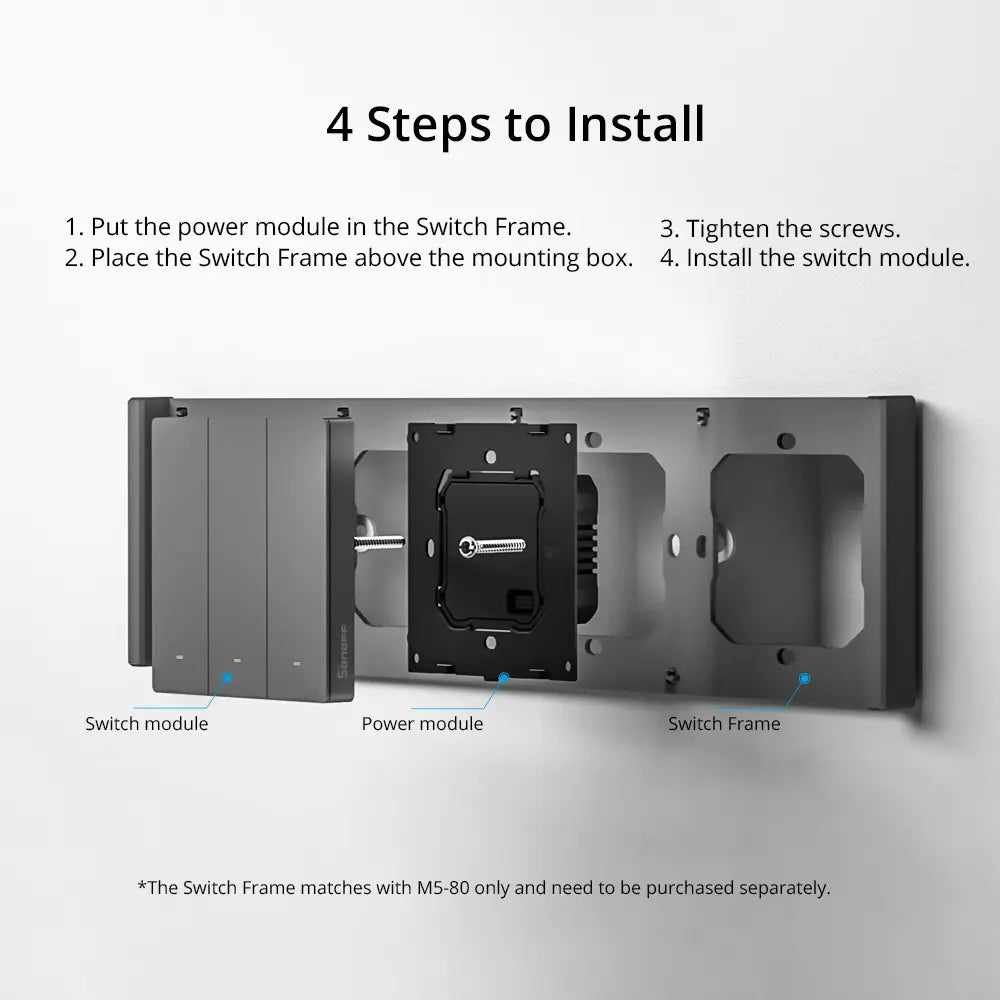 4 Steps to Install

1. Put the power module in the Switch Frame.
2. Place the Switch Frame above the mounting box.

3. Tighten the screws.
4. Install the switch module.

SONOFF

Switch module

Power module

Switch Frame

*The Switch Frame matches with M5-80 only and need to be purchased separately.