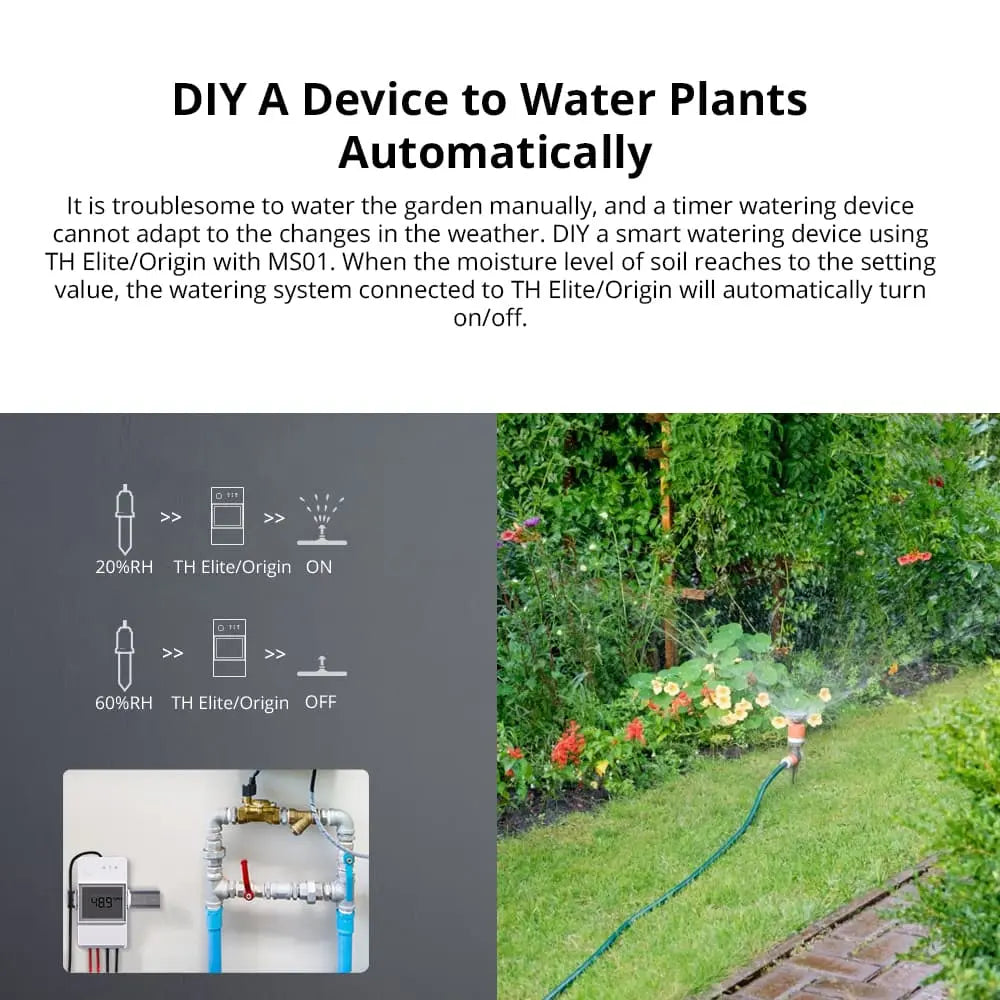 DIY A Device to Water Plants Automatically

It is troublesome to water the garden manually, and a timer watering device cannot adapt to the changes in the weather. DIY a smart watering device using TH Elite/Origin with MS01. When the moisture level of soil reaches to the setting value, the watering system connected to TH Elite/Origin will automatically turn on/off.

>> >>

20%RH TH Elite/Origin ON

>> >>

60%RH TH Elite/Origin OFF

489