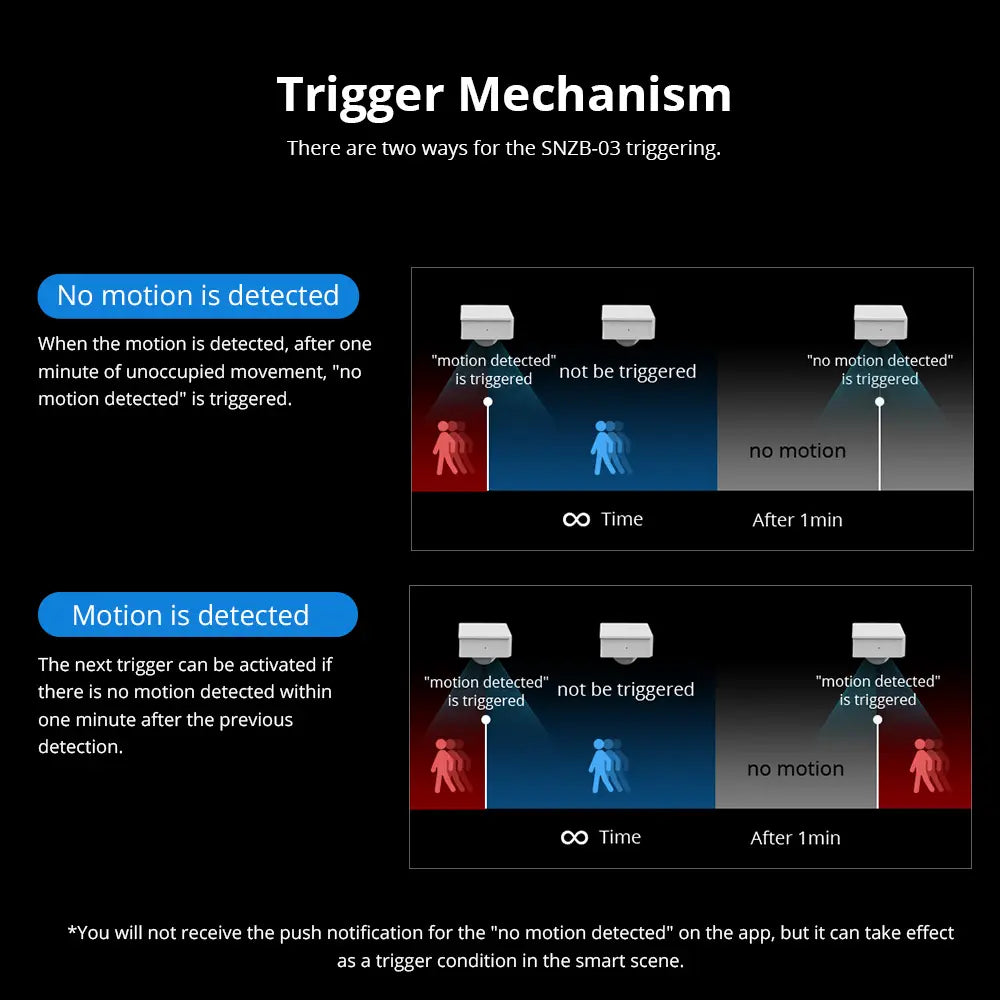 Trigger Mechanism

There are two ways for the SNZB-03 triggering.

No motion is detected

When the motion is detected, after one minute of unoccupied movement, "no motion detected" is triggered.

"motion detected" is triggered

not be triggered

"no motion detected" is triggered

no motion

∞ Time

After 1min

Motion is detected

The next trigger can be activated if there is no motion detected within one minute after the previous detection.

"motion detected" is triggered

not be triggered

"motion detected" is triggered

no motion

∞ Time

After 1min

*You will not receive the push notification for the "no motion detected" on the app, but it can take effect as a trigger condition in the smart scene.