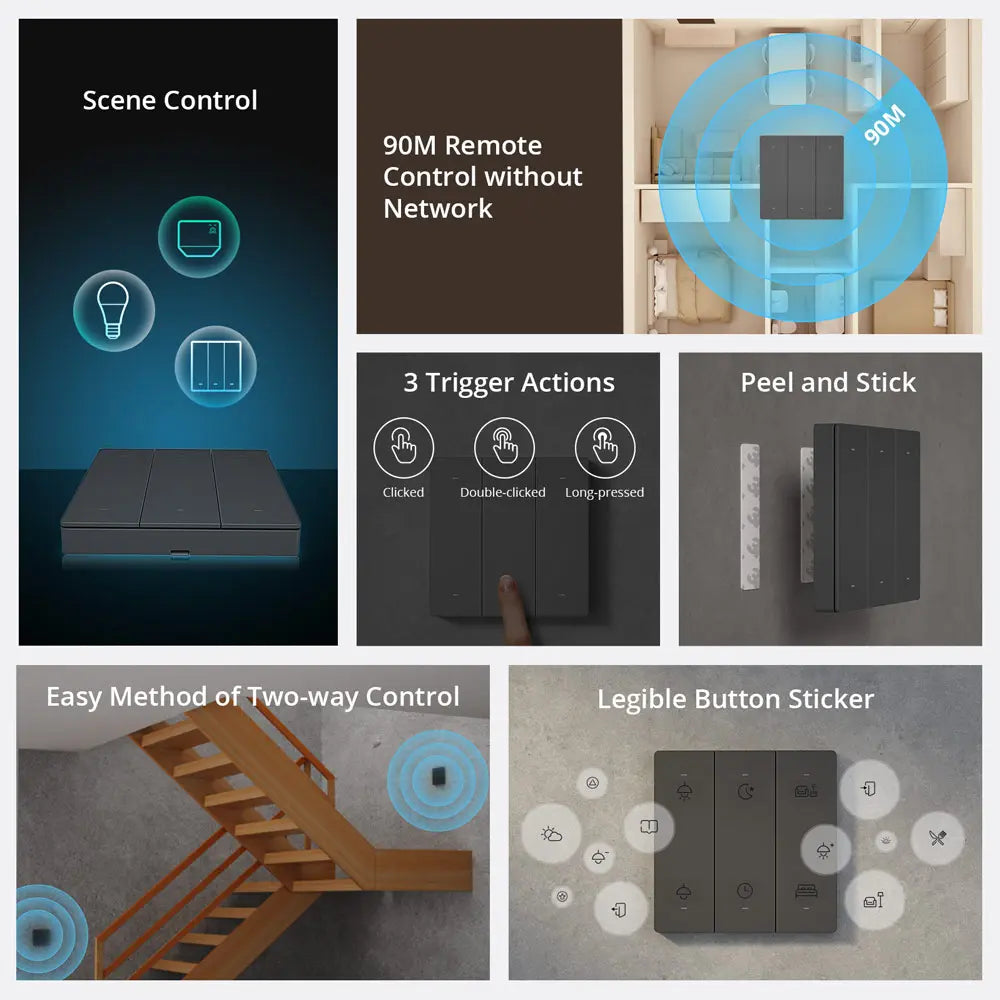 Scene Control

90M Remote Control without Network

90M

3 Trigger Actions

Clicked

Double-clicked

Long-pressed

Peel and Stick

Easy Method of Two-way Control

Legible Button Sticker