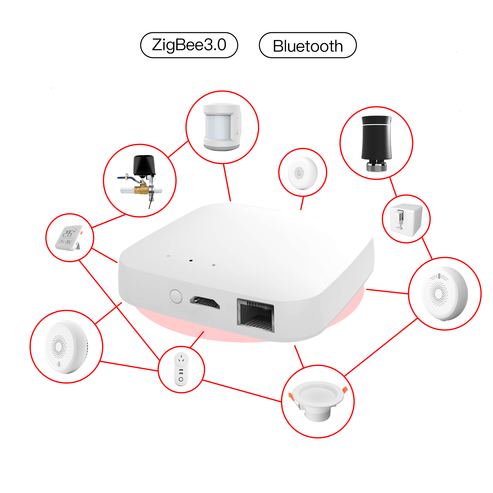 ZigBee3.0

Bluetooth