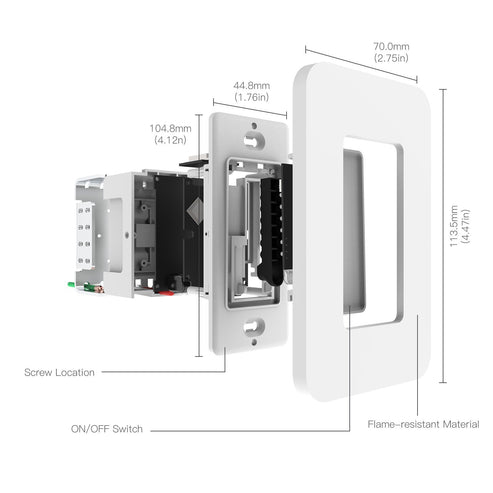 70.0mm
(2.75in)

44.8mm
(1.76in)

104.8mm
(4.12n)

113.5mm
(4.47in)

Screw Location

ON/OFF Switch

Flame-resistant Material