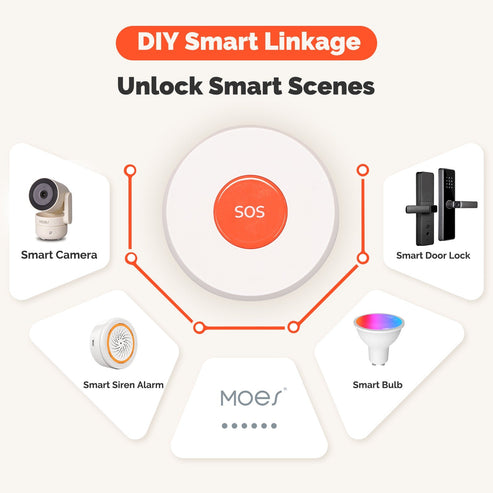 DIY Smart Linkage

Unlock Smart Scenes

SOS

Smart Camera

Smart Door Lock

Smart Siren Alarm

MOES

Smart Bulb