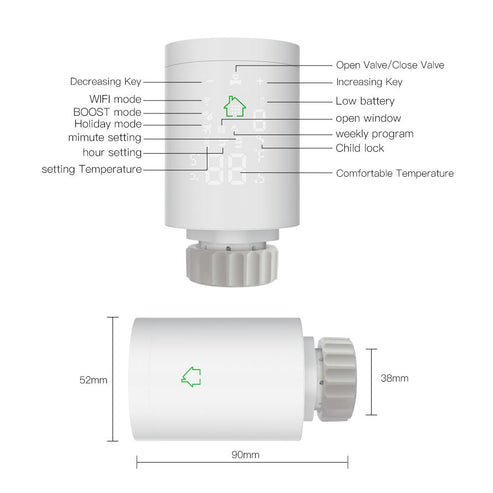 Decreasing Key
WIFI mode
BOOST mode
Holiday mode
mimute setting
hour setting
setting Temperature

Open Valve/Close Valve
Increasing Key
Low battery
open window
weekly program
Child lock
Comfortable Temperature

52mm
38mm
90mm