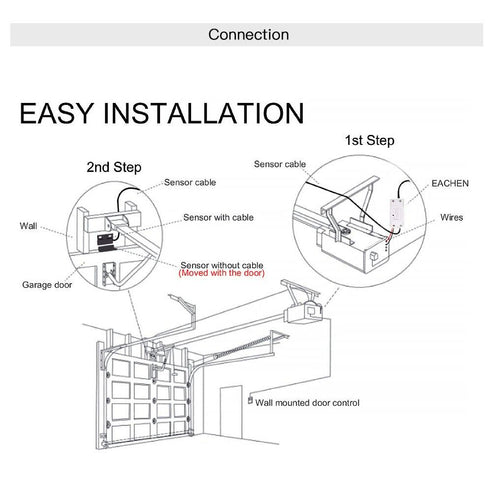 Connection

EASY INSTALLATION

1st Step

Sensor cable

EACHEN

Wires

2nd Step

Sensor cable

Sensor with cable

Wall

Sensor without cable
(Moved with the door)

Garage door

Wall mounted door control